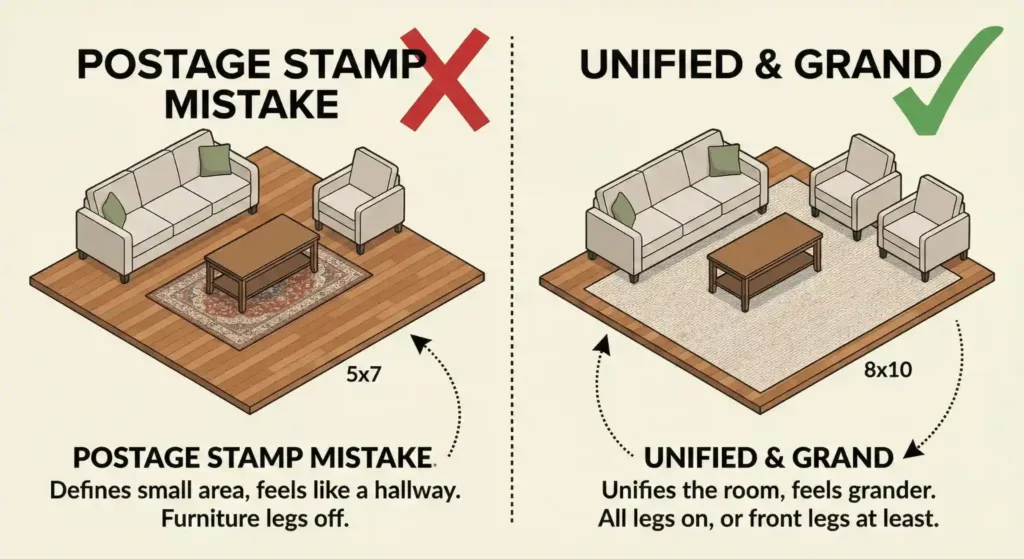 POSTAGE STAMP MISTAKE

5x7

POSTAGE STAMP MISTAKE.
Defines small area, feels like a hallway. Furniture legs off.

UNIFIED & GRAND

8x10

UNIFIED & GRAND
Unifies the room, feels grander. All legs on, or front legs at least.